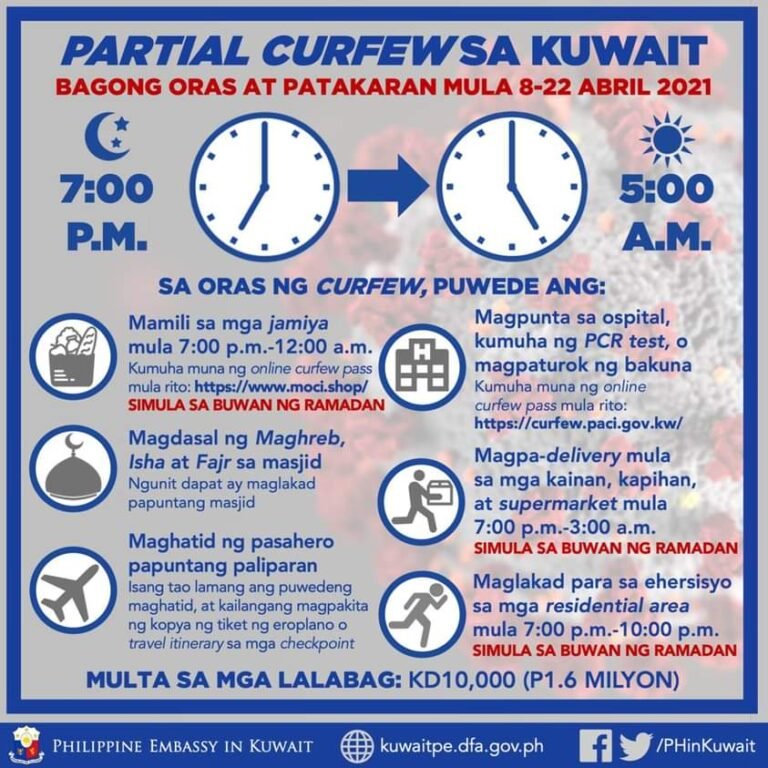 PARTIAL CURFEW SA KUWAIT
BAGONG ORAS AT PATAKARAN MULA 8-22 ABRIL 2021

7:00 P.M.

5:00 A.M.

SA ORAS NG CURFEW, PUWEDE ANG:

Mamili sa mga jamiya mula 7:00 p.m.-12:00 a.m.
Kumuha muna ng online curfew pass mula rito: https://www.moci.shop/
SIMULA SA BUWAN NG RAMADAN

Magdasal ng Maghreb, Isha at Fajr sa masjid
Ngunit dapat ay maglakad papuntang masjid

Maghatid ng pasahero papuntang paliparan
Isang tao lamang ang puwedeng maghatid, at kailangang magpakita ng kopya ng tiket ng eroplano o travel itinerary sa mga checkpoint

Magpunta sa ospital, kumuha ng PCR test, o magpaturok ng bakuna
Kumuha muna ng online curfew pass mula rito: https://curfew.paci.gov.kw/

Magpa-delivery mula sa mga kainan, kapihan, at supermarket mula 7:00 p.m.-3:00 a.m.
SIMULA SA BUWAN NG RAMADAN

Maglakad para sa ehersisyo sa mga residential area mula 7:00 p.m.-10:00 p.m.
SIMULA SA BUWAN NG RAMADAN

MULTA SA MGA LALABAG: KD10,000 (P1.6 MILYON)

PHILIPPINE EMBASSY IN KUWAIT kuwaitpe.dfa.gov.ph /PHinKuwait